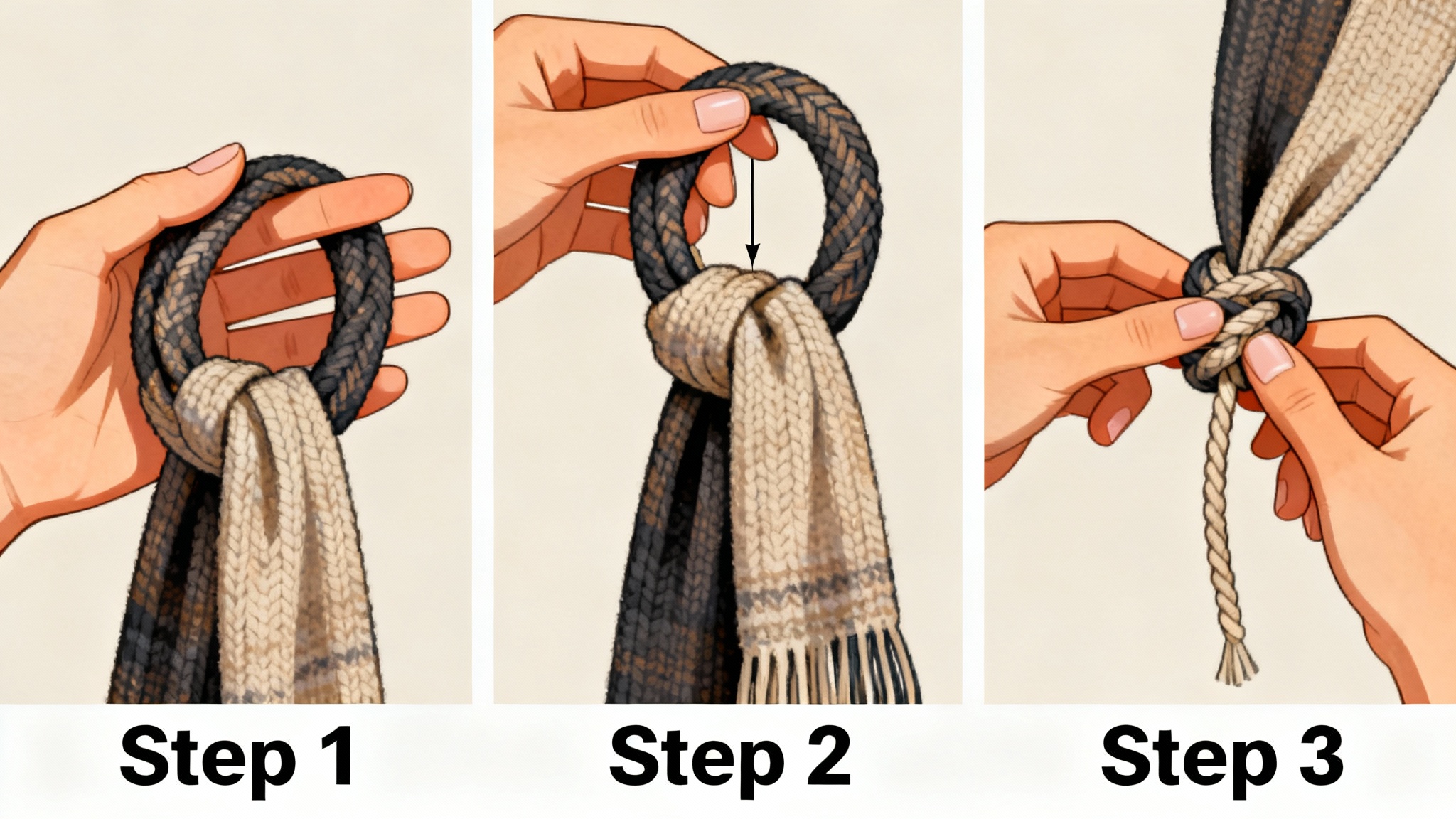 Step 1

Step 2

Step 3