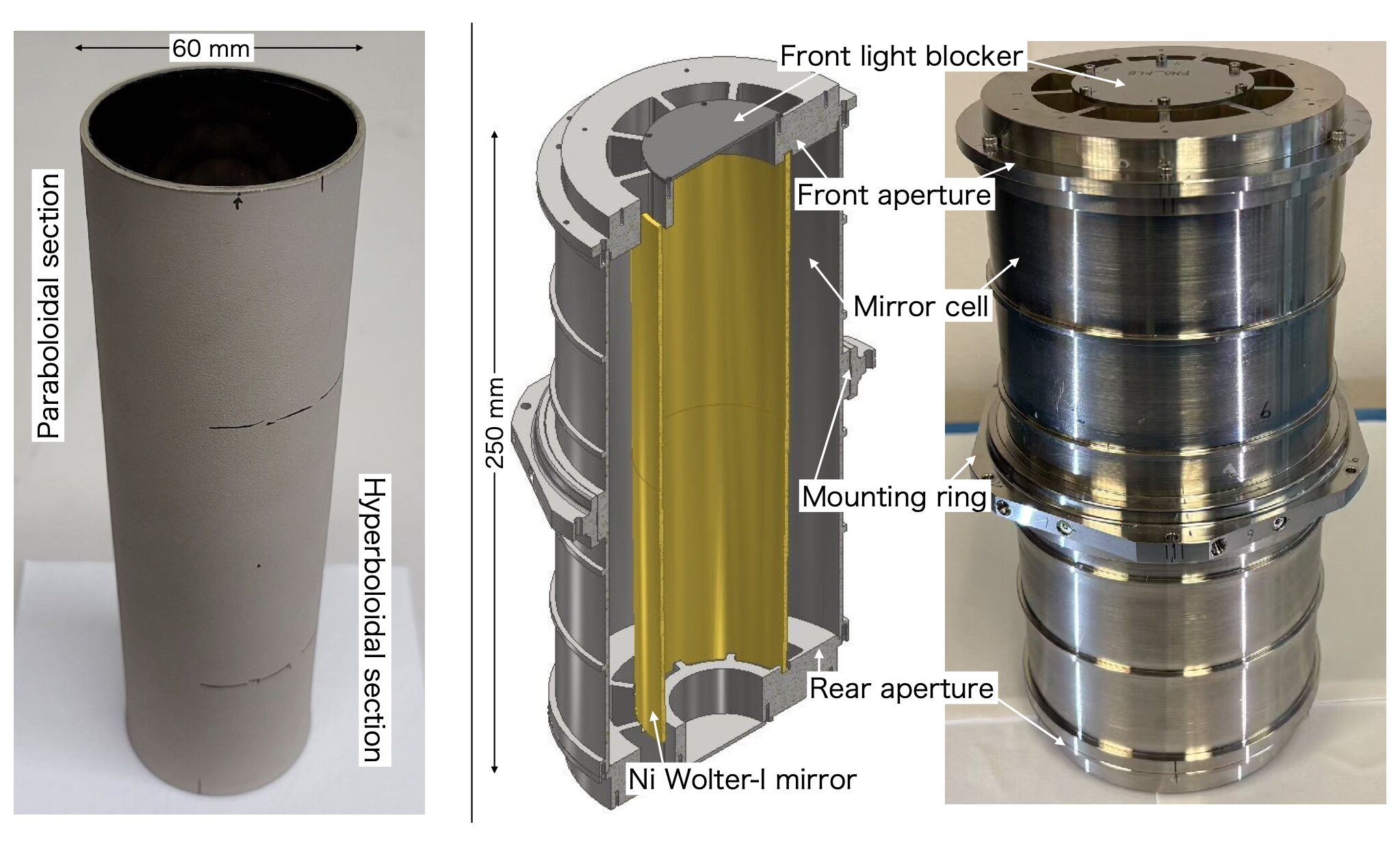 60 mm

Paraboloidal section

Hyperboloidal section

250 mm

Front light blocker

Front aperture

Mirror cell

Mounting ring

Rear aperture

Ni Wolter-I mirror